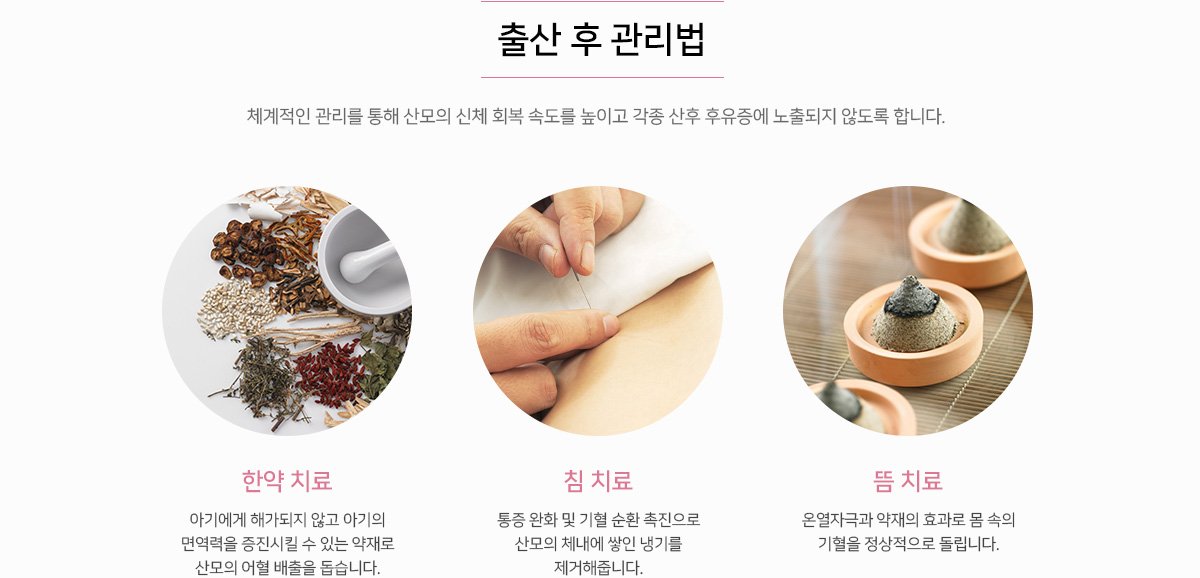 출산 후 관리법

체계적인 관리를 통해 산모의 신체 회복 속도를 높이고 각종 산후 후유증에 노출되지 않도록 합니다.

한약 치료

아기에게 해가되지 않고 아기의 면역력을 증진시킬 수 있는 약재로 산모의 어혈 배출을 돕습니다.

침 치료

통증 완화 및 기혈 순환 촉진으로 산모의 체내에 쌓인 냉기를 제거해줍니다.

뜸 치료

온열자극과 약재의 효과로 몸 속의 기혈을 정상적으로 돌립니다.